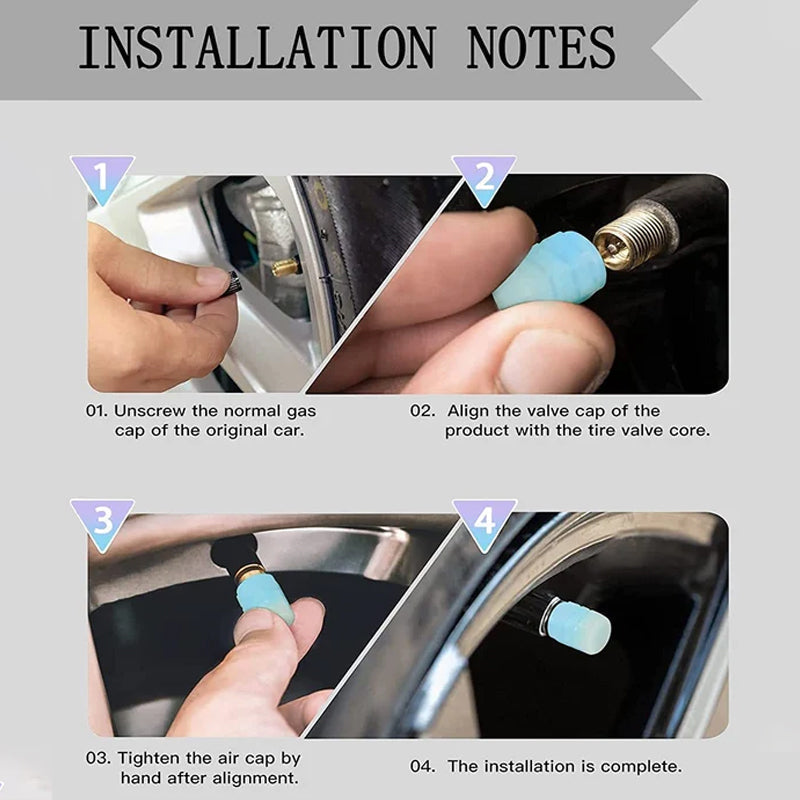 INSTALLATION NOTES

1

2

01. Unscrew the normal gas cap of the original car.

02. Align the valve cap of the product with the tire valve core.

3

4

03. Tighten the air cap by hand after alignment.

04. The installation is complete.