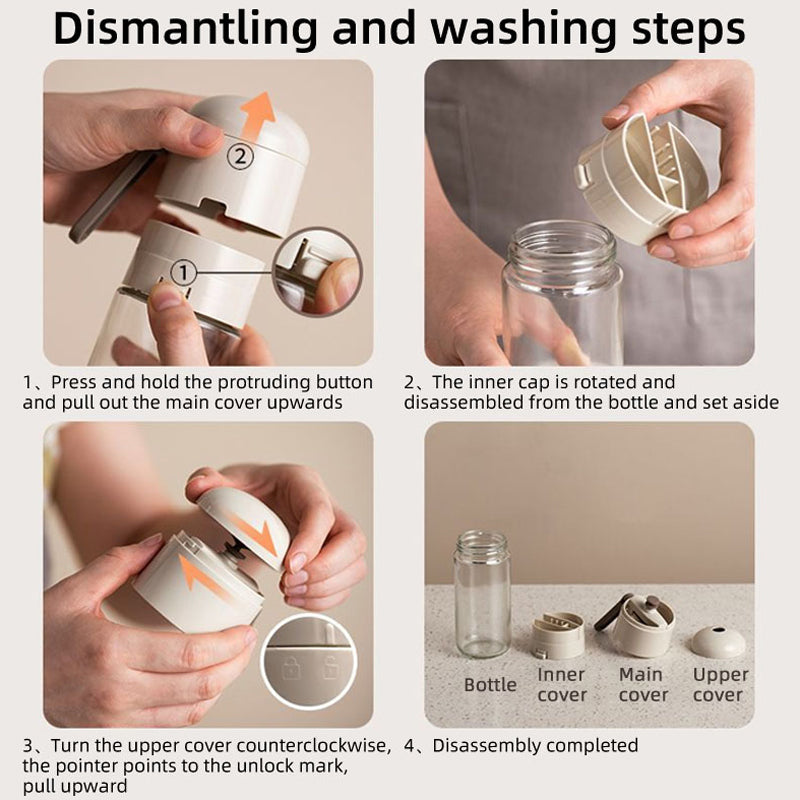 Dismantling and washing steps

②

①

1、Press and hold the protruding button and pull out the main cover upwards

2、The inner cap is rotated and disassembled from the bottle and set aside

3、Turn the upper cover counterclockwise, the pointer points to the unlock mark, pull upward

Bottle

Inner cover

Main cover

Upper cover

4、Disassembly completed