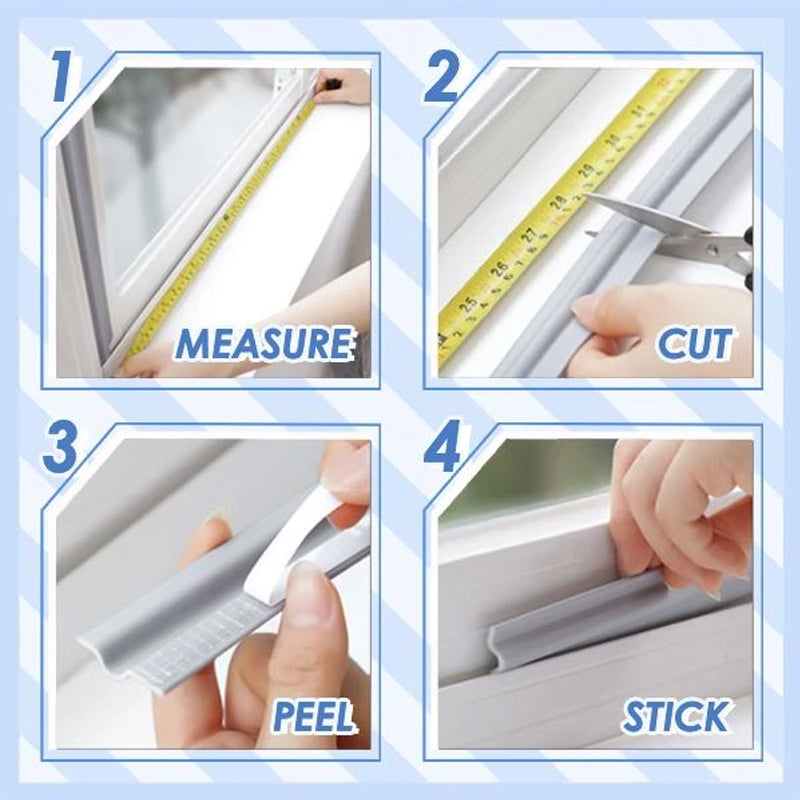 1
MEASURE

2
25
26
27
28
29
30
31
CUT

3
PEEL

4
STICK