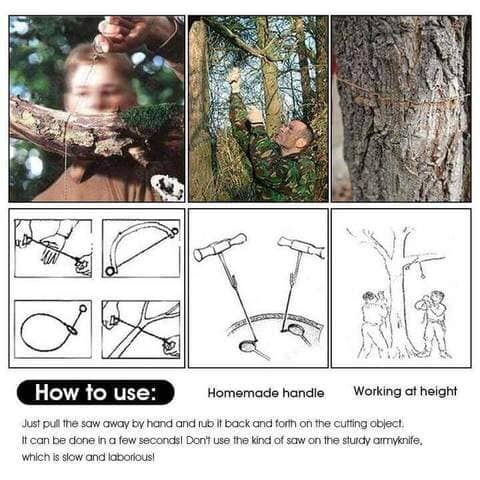 How to use:

Homemade handle

Working at height

Just pull the saw away by hand and rub it back and forth on the cutting object. It can be done in a few seconds! Don't use the kind of saw on the sturdy armyknife, which is slow and laborious!