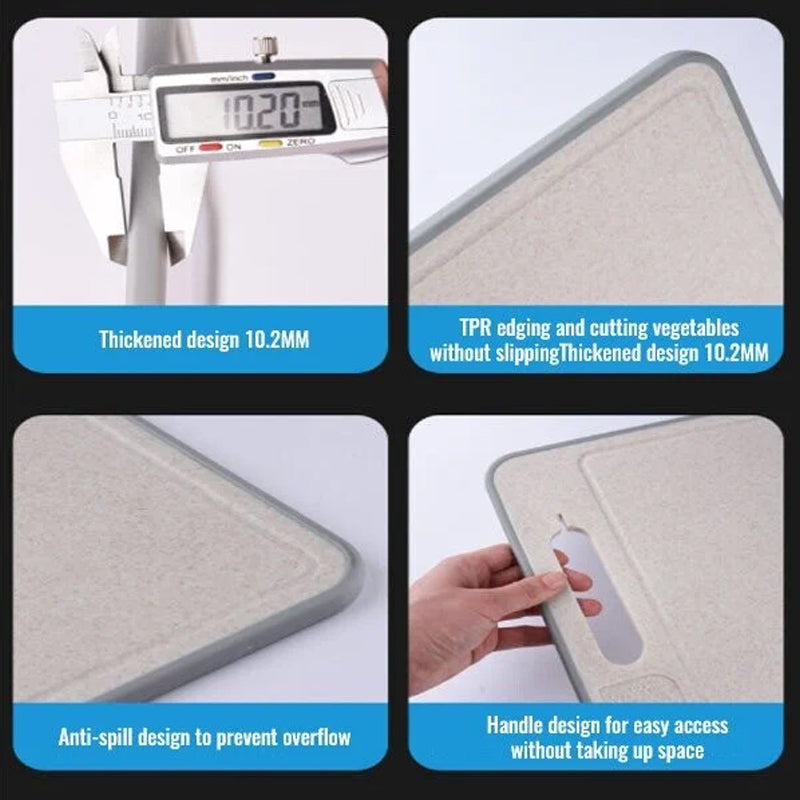 mm/inch
10.20 mm
OFF ON ZERO

Thickened design 10.2MM

TPR edging and cutting vegetables without slippingThickened design 10.2MM

Anti-spill design to prevent overflow

Handle design for easy access without taking up space