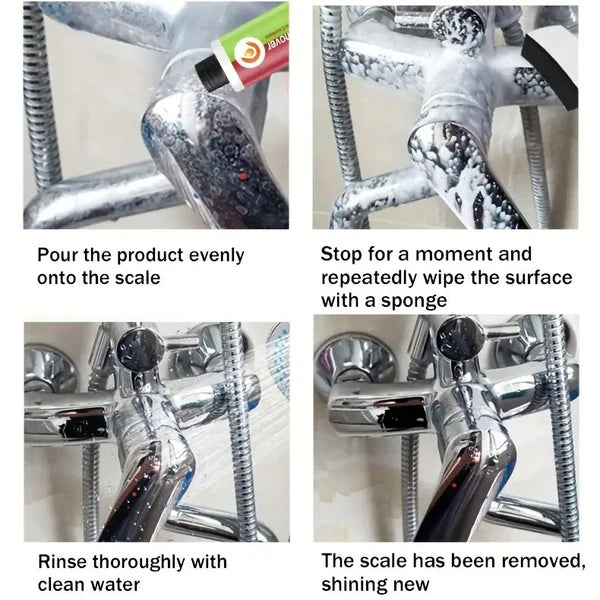 nover

Pour the product evenly onto the scale

Stop for a moment and repeatedly wipe the surface with a sponge

Rinse thoroughly with clean water

The scale has been removed, shining new