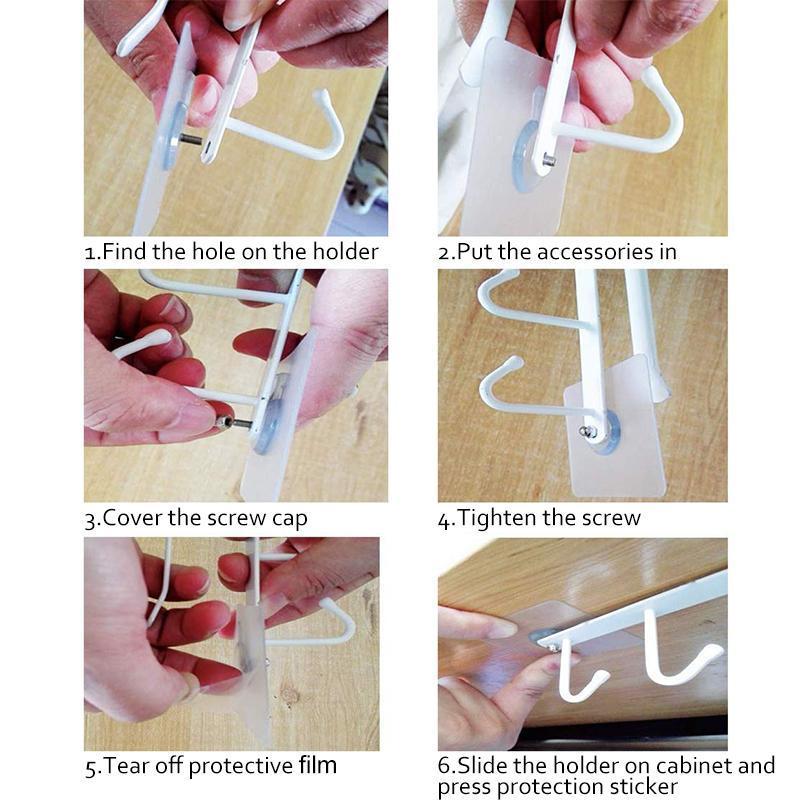 1.Find the hole on the holder

2.Put the accessories in

3.Cover the screw cap

4.Tighten the screw

5.Tear off protective film

6.Slide the holder on cabinet and press protection sticker