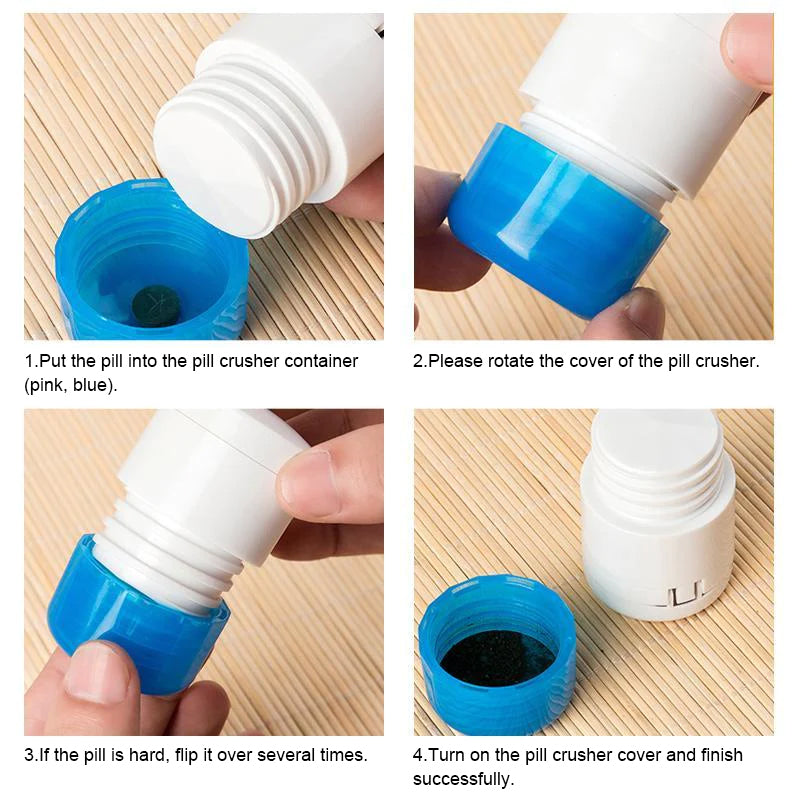 1.Put the pill into the pill crusher container (pink, blue).

2.Please rotate the cover of the pill crusher.

3.If the pill is hard, flip it over several times.

4.Turn on the pill crusher cover and finish successfully.