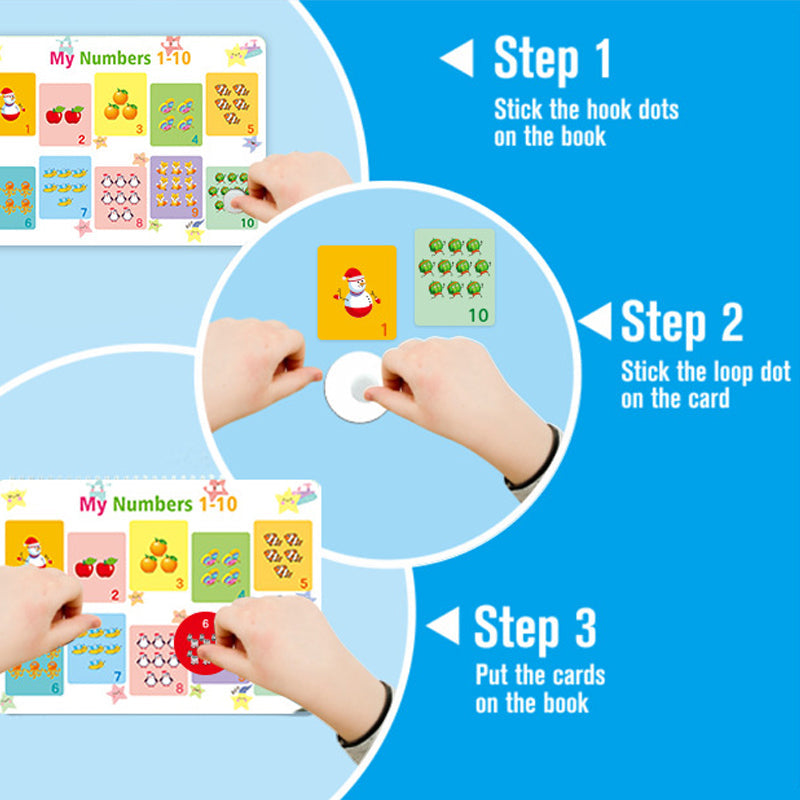 My Numbers 1-10

1 2 3 4 5
6 7 8 9 10

Step 1
Stick the hook dots on the book

1
10

Step 2
Stick the loop dot on the card

My Numbers 1-10

1 2 3 4 5
6 7 8 6

Step 3
Put the cards on the book