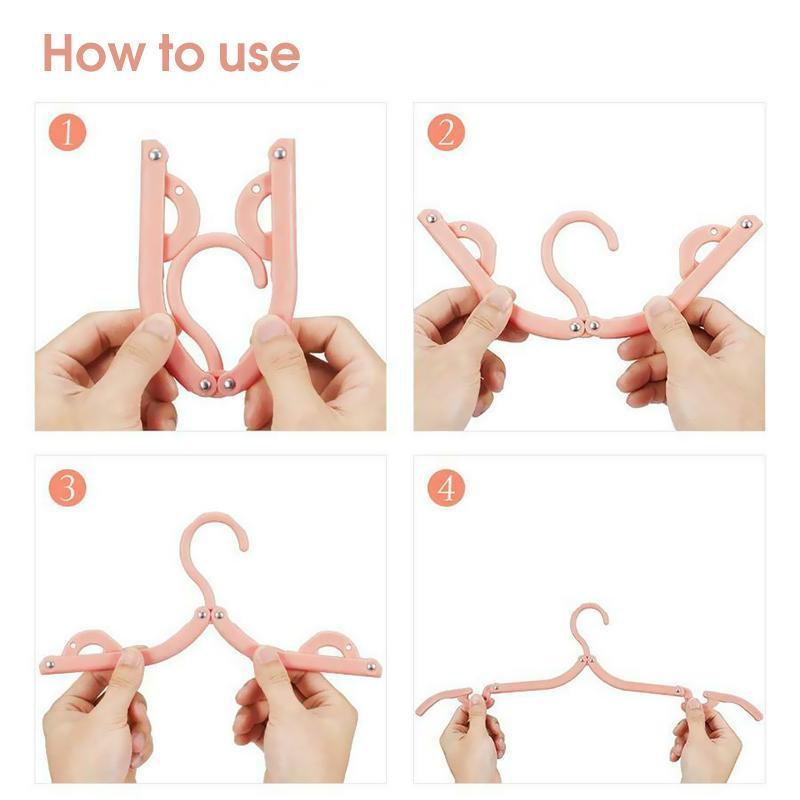 How to use

1

2

3

4