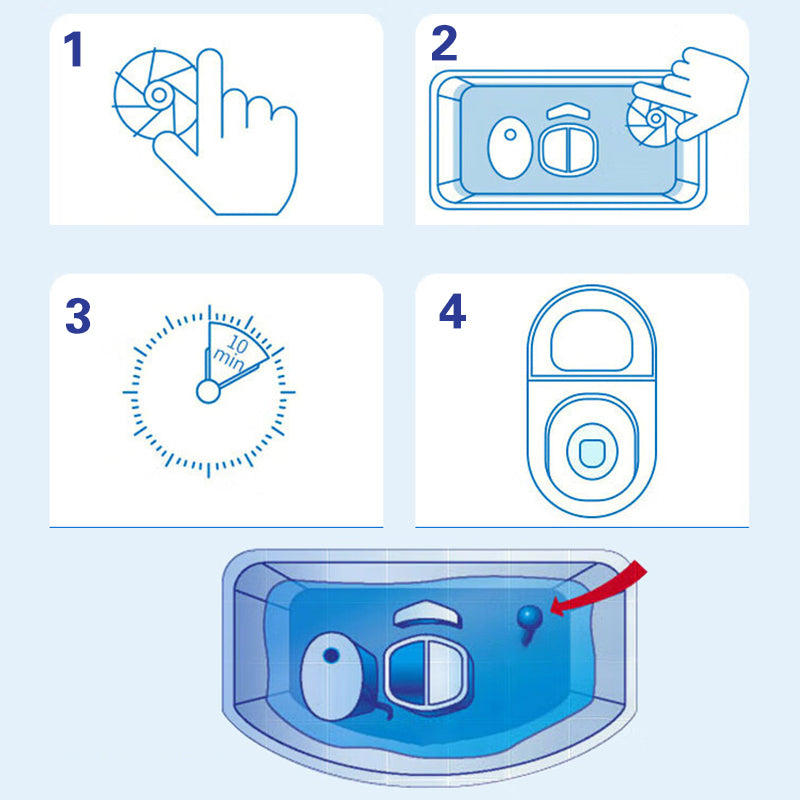 1

2

3

10 min

4