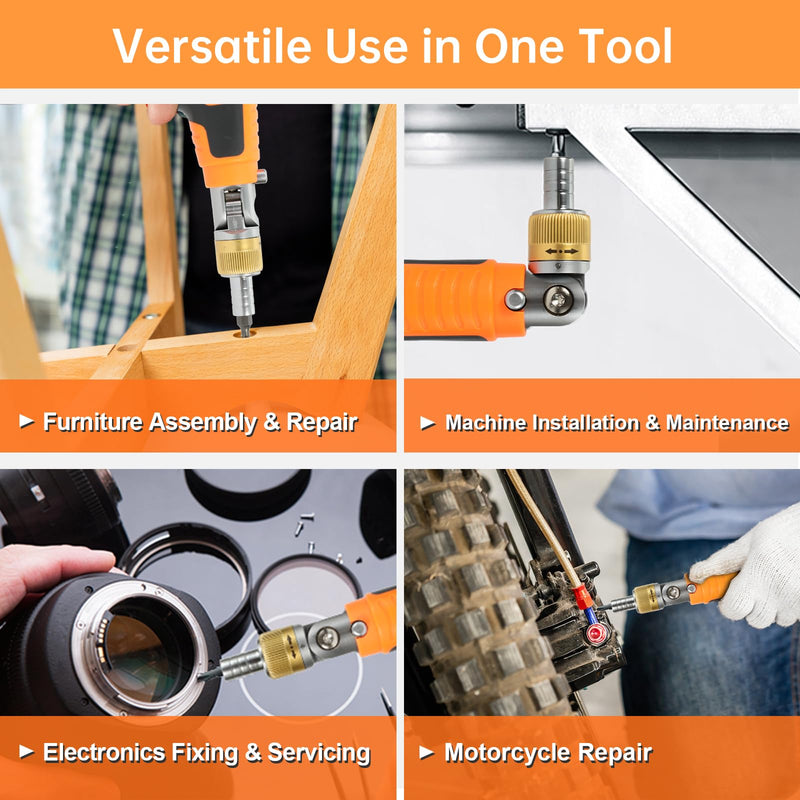 Versatile Use in One Tool

► Furniture Assembly & Repair

► Machine Installation & Maintenance

► Electronics Fixing & Servicing

► Motorcycle Repair