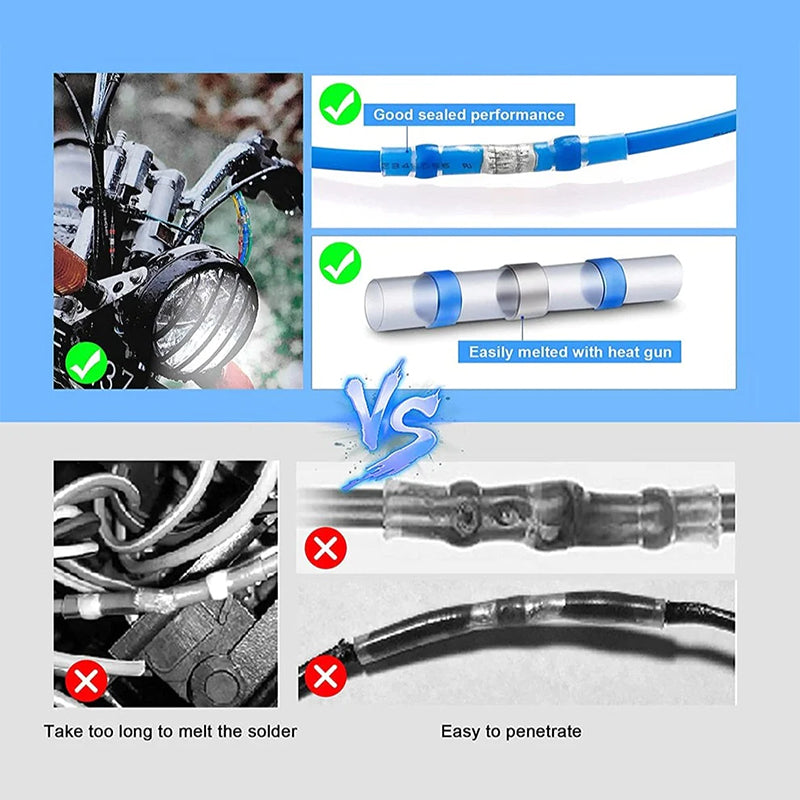 Good sealed performance

Easily melted with heat gun

VS

Take too long to melt the solder

Easy to penetrate