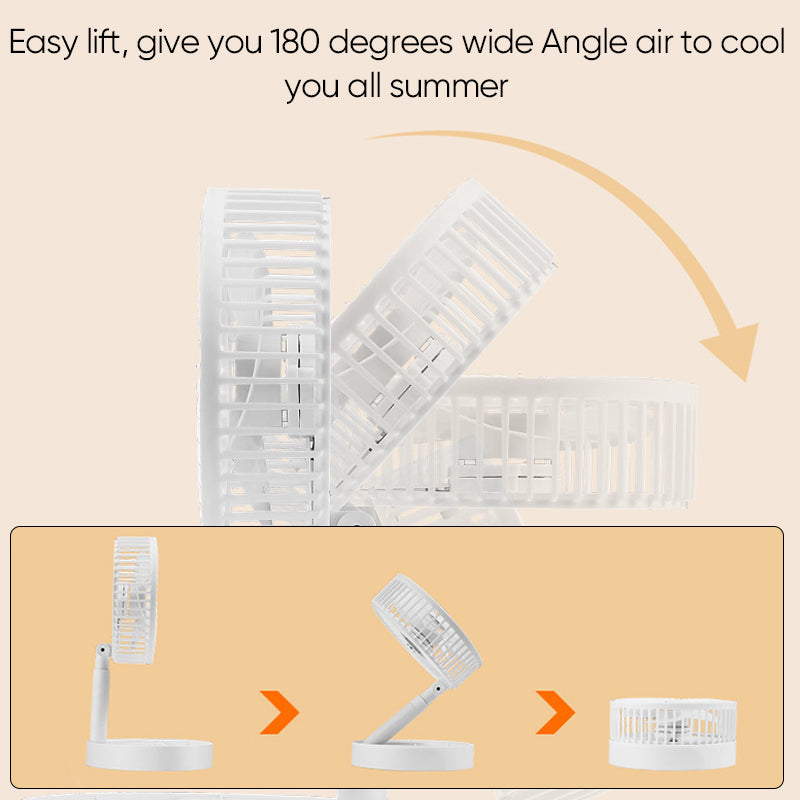 Easy lift, give you 180 degrees wide Angle air to cool you all summer