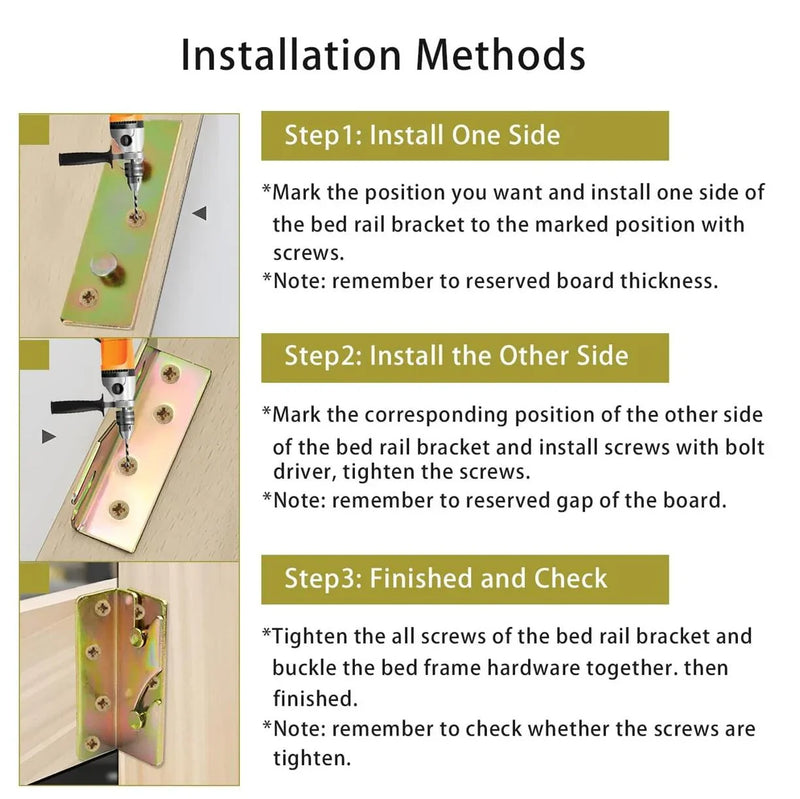 Installation Methods

Step1: Install One Side

*Mark the position you want and install one side of the bed rail bracket to the marked position with screws.
*Note: remember to reserved board thickness.

Step2: Install the Other Side

*Mark the corresponding position of the other side of the bed rail bracket and install screws with bolt driver, tighten the screws.
*Note: remember to reserved gap of the board.

Step3: Finished and Check

*Tighten the all screws of the bed rail bracket and buckle the bed frame hardware together. then finished.
*Note: remember to check whether the screws are tighten.