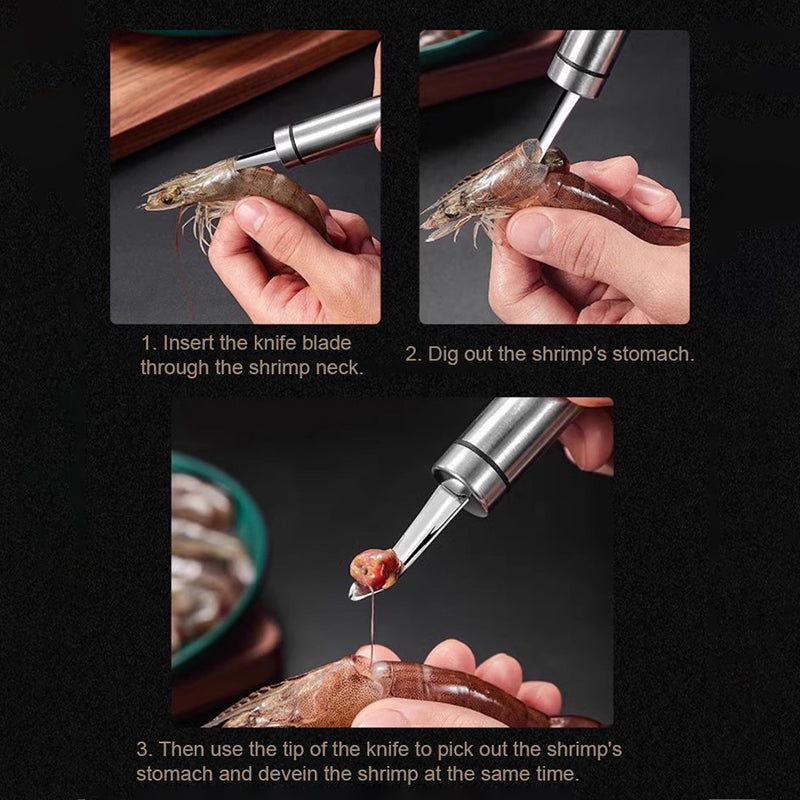 1. Insert the knife blade through the shrimp neck.

2. Dig out the shrimp's stomach.

3. Then use the tip of the knife to pick out the shrimp's stomach and devein the shrimp at the same time.