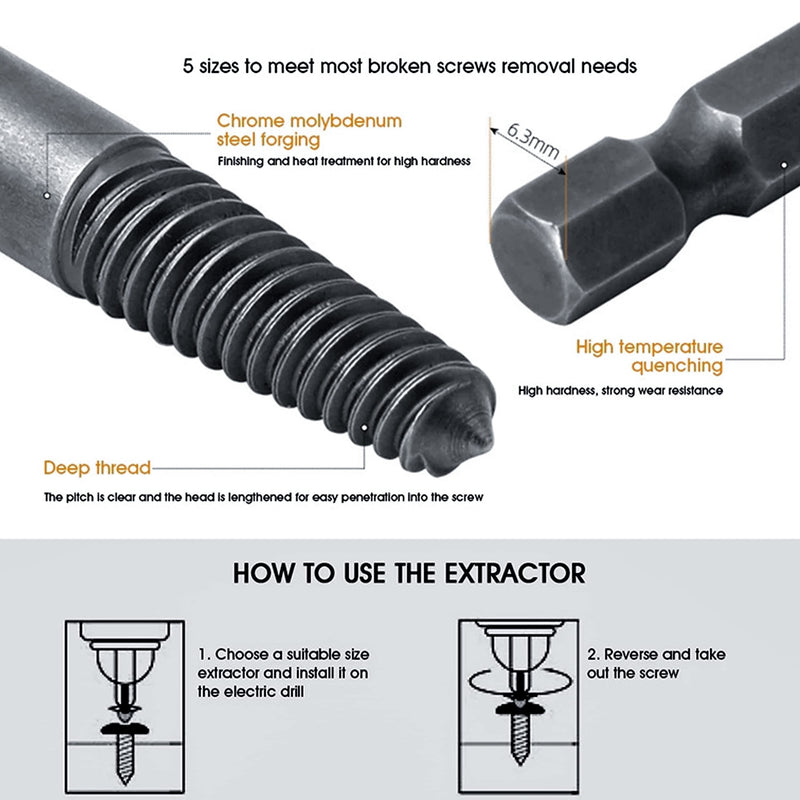 5 sizes to meet most broken screws removal needs

Chrome molybdenum steel forging

Finishing and heat treatment for high hardness

6.3mm

High temperature quenching

High hardness, strong wear resistance

Deep thread

The pitch is clear and the head is lengthened for easy penetration into the screw

HOW TO USE THE EXTRACTOR

1. Choose a suitable size extractor and install it on the electric drill

2. Reverse and take out the screw