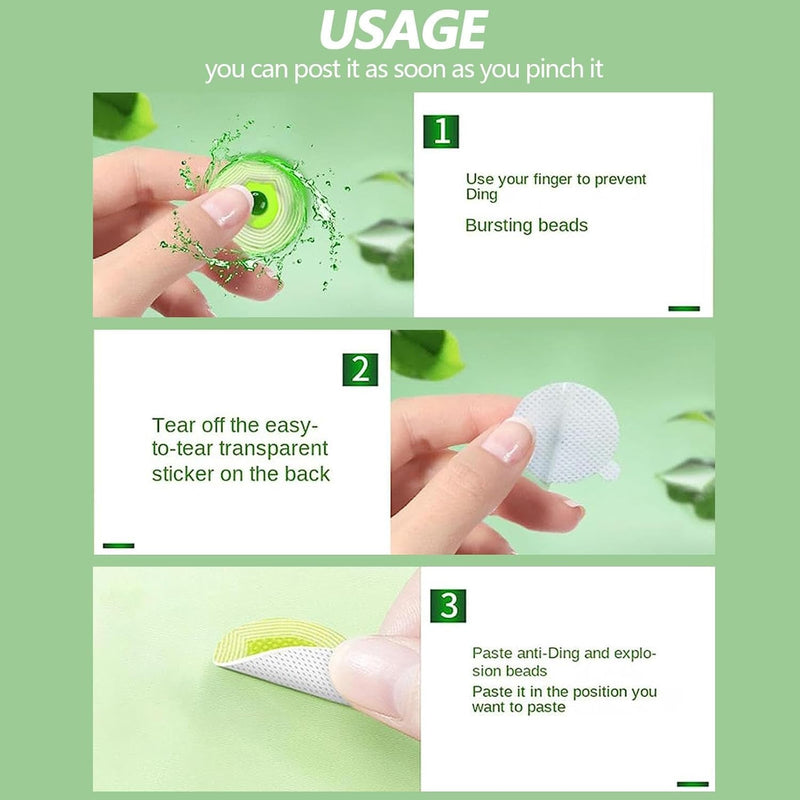 USAGE
you can post it as soon as you pinch it

1

Use your finger to prevent Ding

Bursting beads

2

Tear off the easy-to-tear transparent sticker on the back

3

Paste anti-Ding and explosion beads

Paste it in the position you want to paste