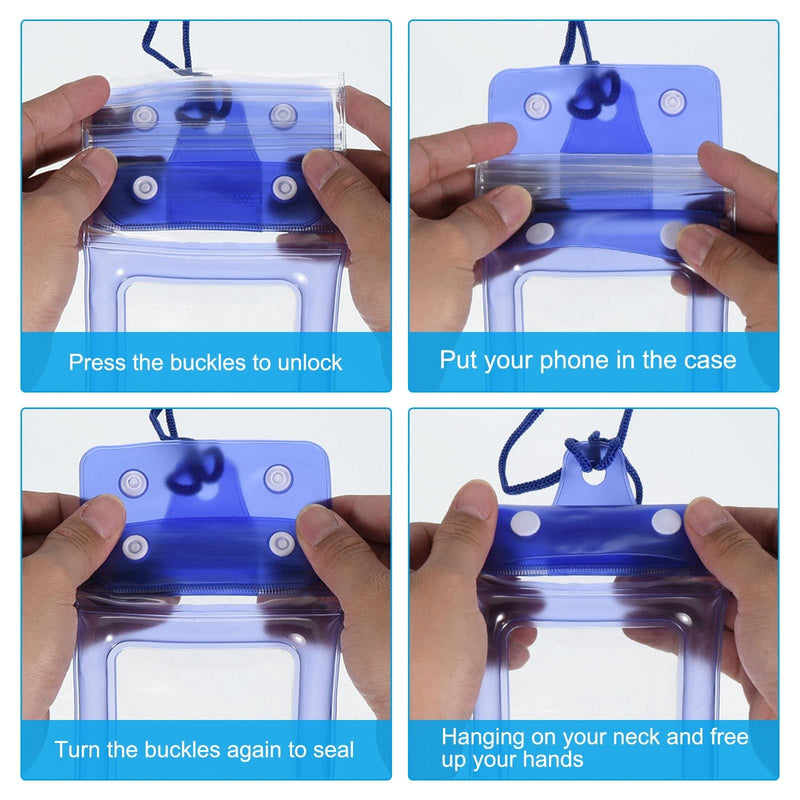 Press the buckles to unlock

Put your phone in the case

Turn the buckles again to seal

Hanging on your neck and free up your hands